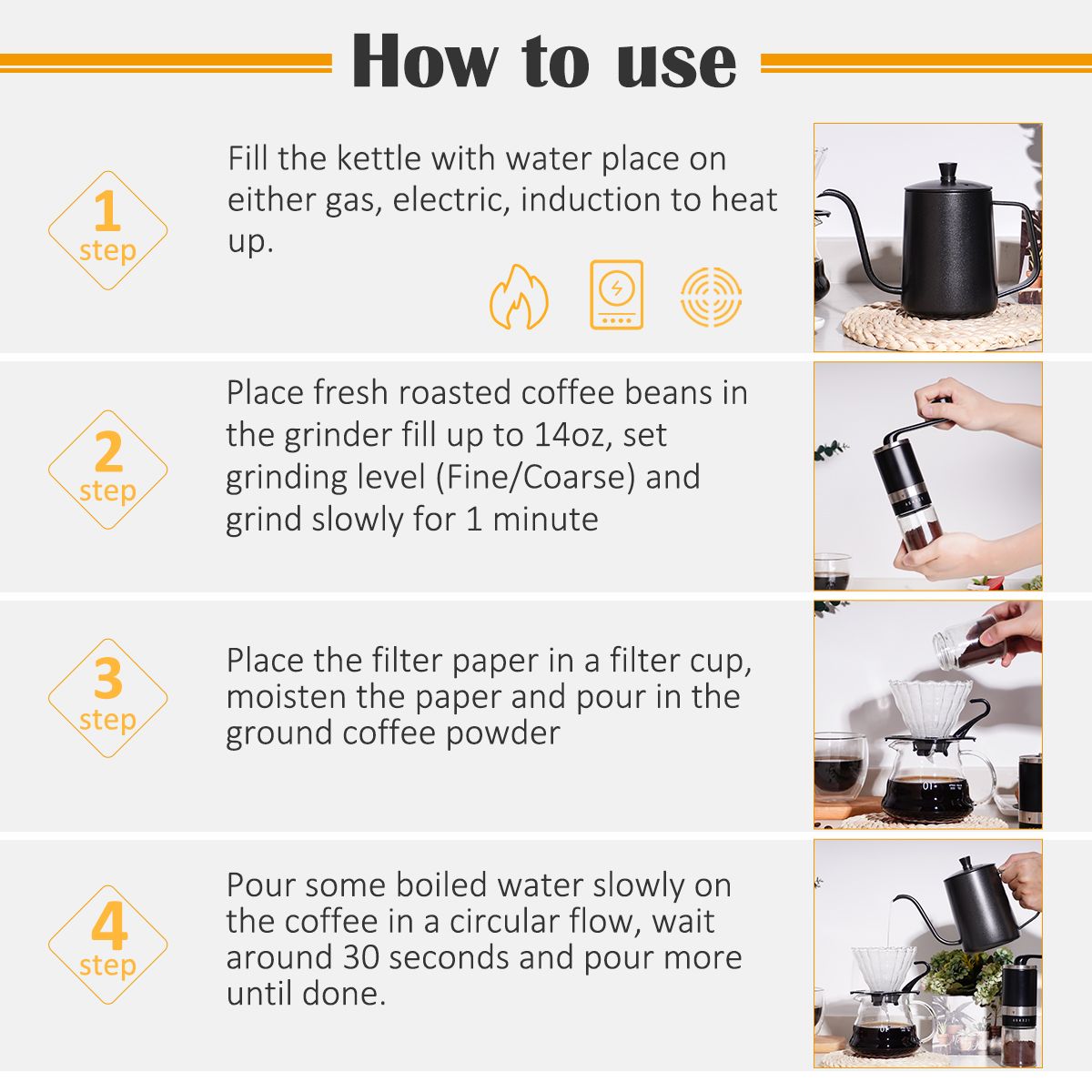 How to use

1
step

Fill the kettle with water place on either gas, electric, induction to heat up.

2
step

Place fresh roasted coffee beans in the grinder fill up to 14oz, set grinding level (Fine/Coarse) and grind slowly for 1 minute

3
step

Place the filter paper in a filter cup, moisten the paper and pour in the ground coffee powder

4
step

Pour some boiled water slowly on the coffee in a circular flow, wait around 30 seconds and pour more until done.