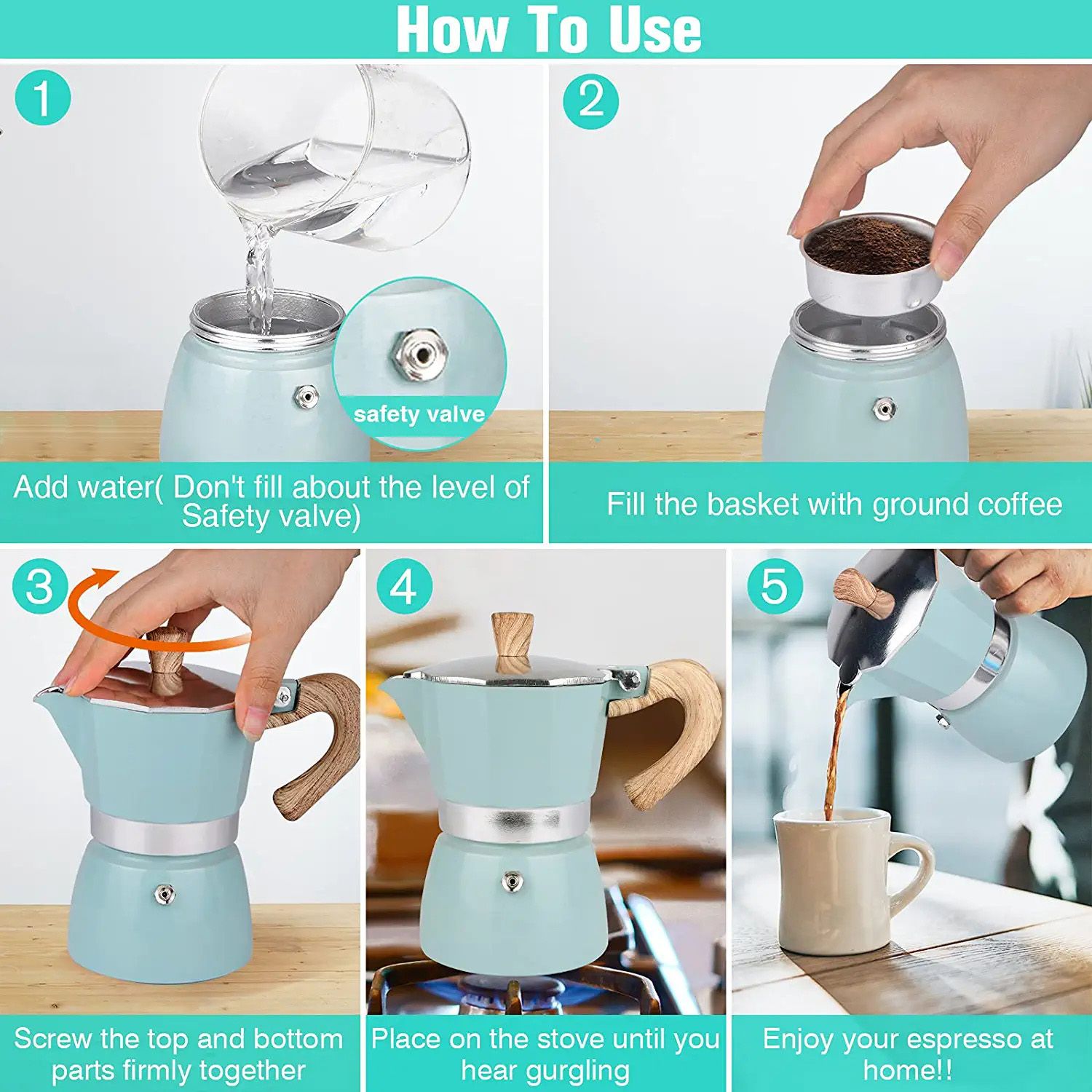 How To Use

1

safety valve

Add water( Don't fill about the level of Safety valve)

2

Fill the basket with ground coffee

3

Screw the top and bottom parts firmly together

4

Place on the stove until you hear gurgling

5

Enjoy your espresso at home!!