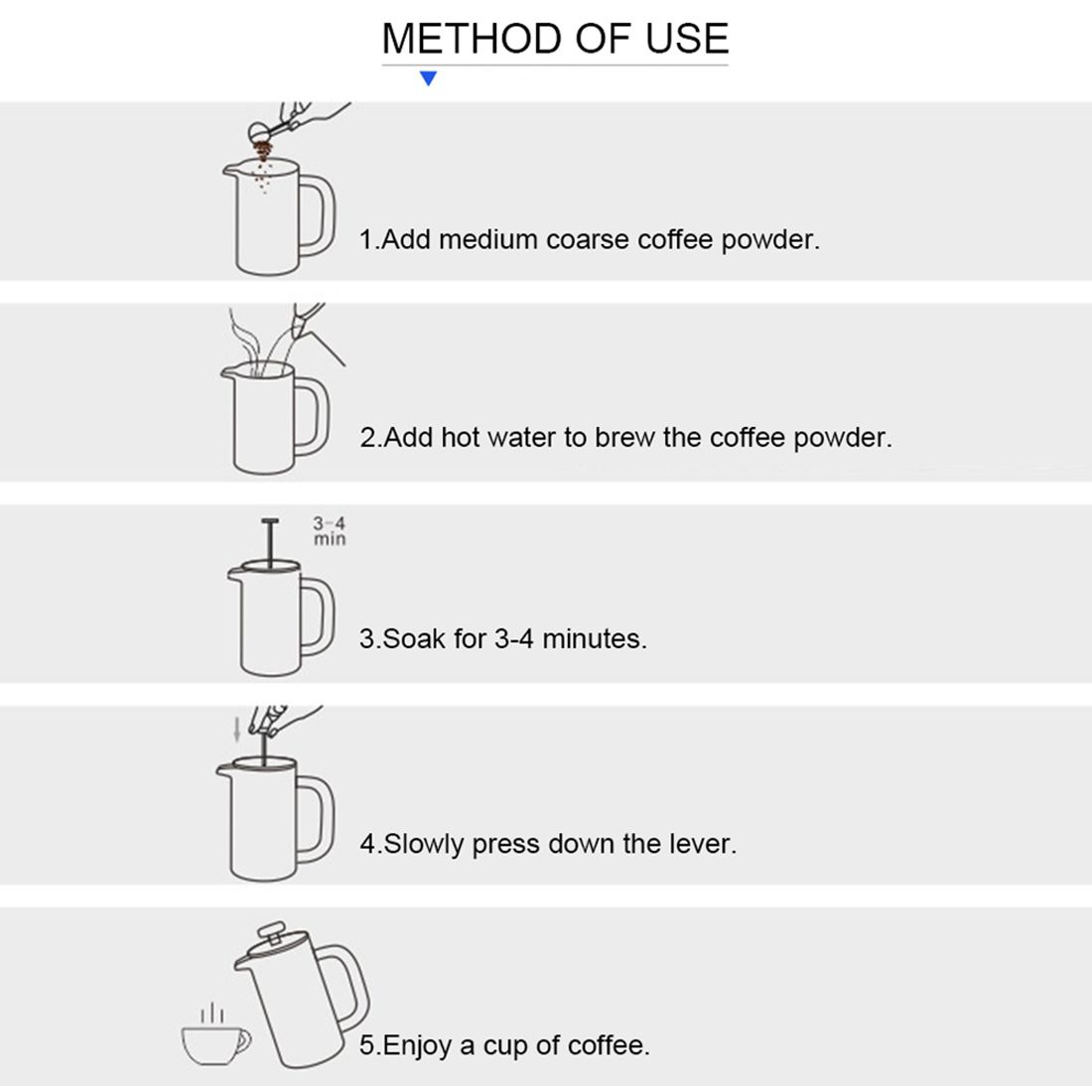 METHOD OF USE

1.Add medium coarse coffee powder.

2.Add hot water to brew the coffee powder.

3-4 min

3.Soak for 3-4 minutes.

4.Slowly press down the lever.

5.Enjoy a cup of coffee.