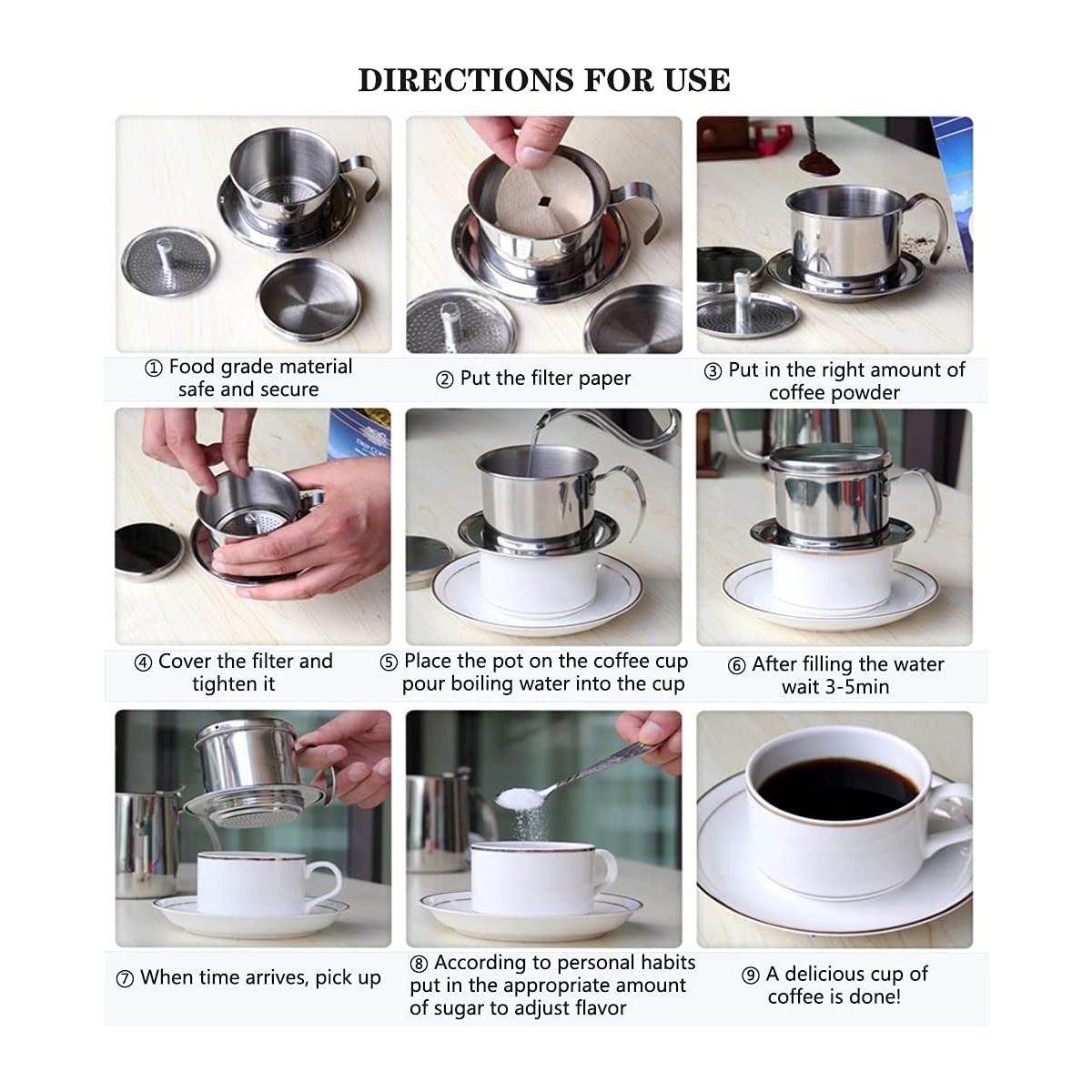 DIRECTIONS FOR USE

① Food grade material safe and secure

② Put the filter paper

③ Put in the right amount of coffee powder

④ Cover the filter and tighten it

⑤ Place the pot on the coffee cup pour boiling water into the cup

⑥ After filling the water wait 3-5min

⑦ When time arrives, pick up

⑧ According to personal habits put in the appropriate amount of sugar to adjust flavor

⑨ A delicious cup of coffee is done!